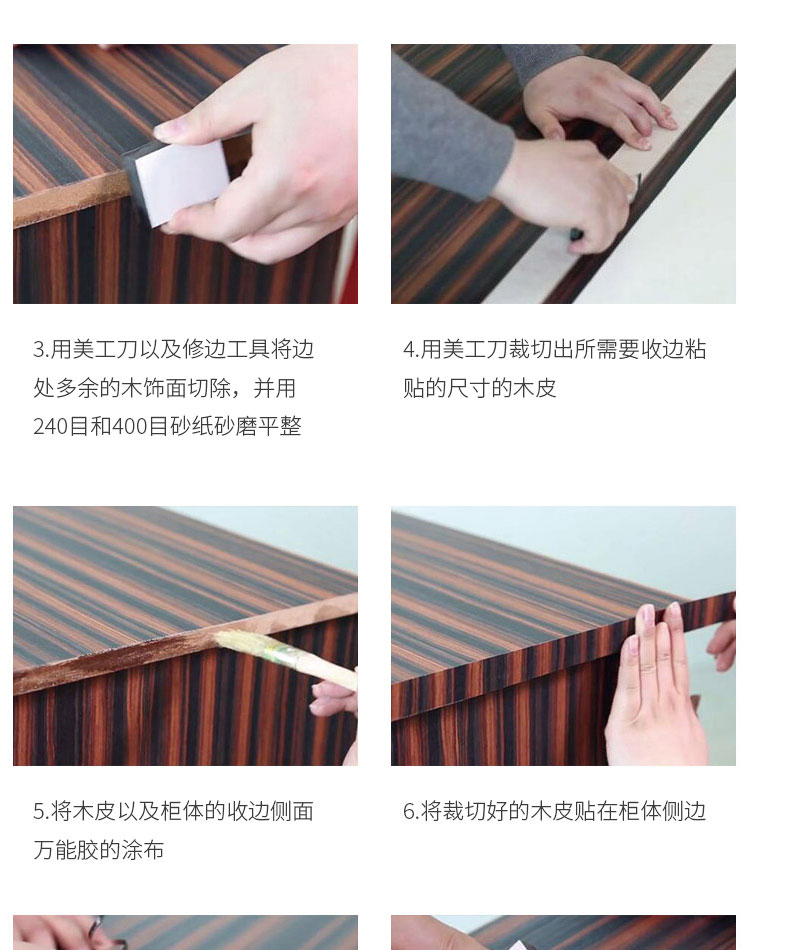 3.用美工刀以及修边工具将边处多余的木饰面切除，并用240目和400目砂纸砂磨平整

4.用美工刀裁切出所需要收边粘贴的尺寸的木皮

5.将木皮以及柜体的收边侧面万能胶的涂布

6.将裁切好的木皮贴在柜体侧边